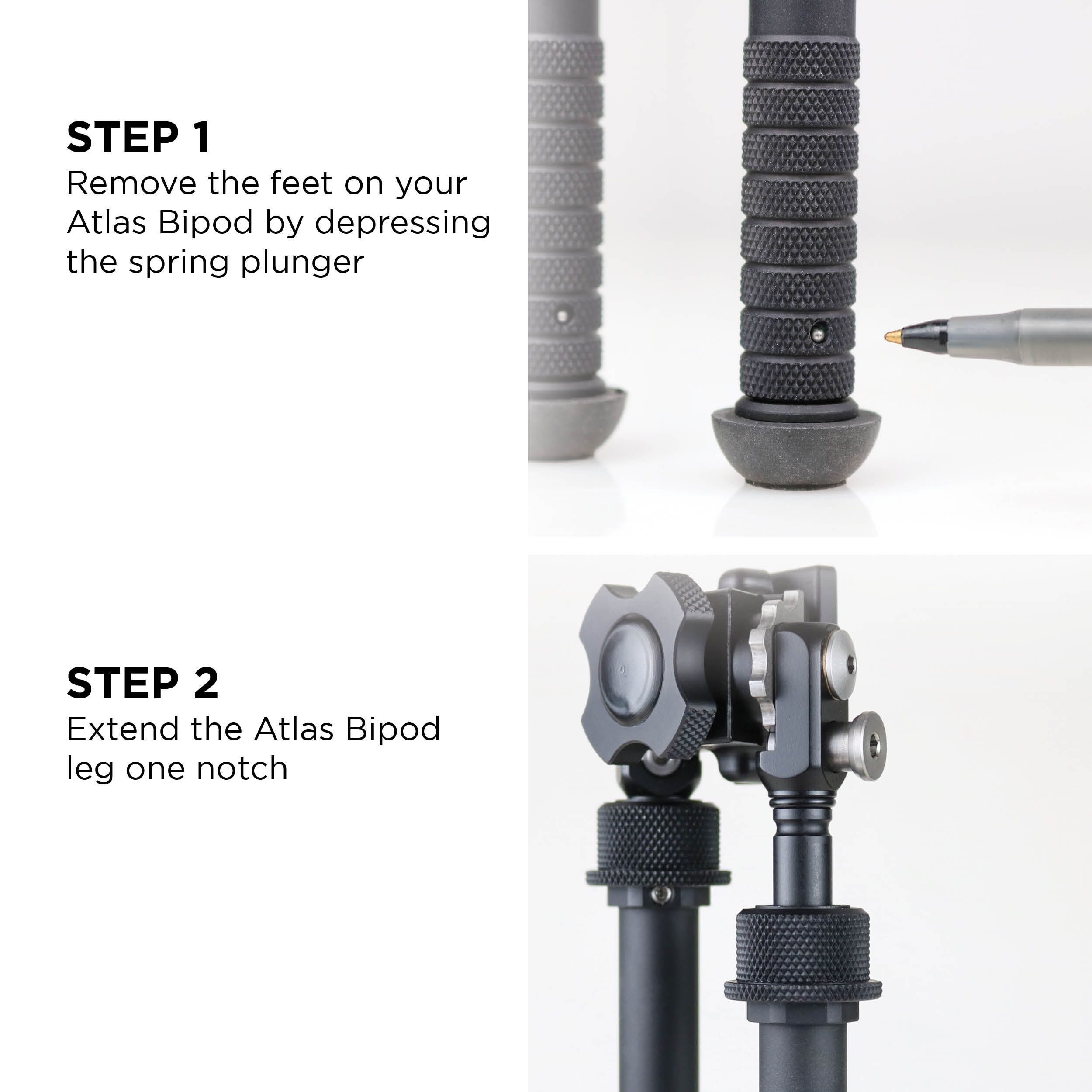 STEP 1
Remove the feet on your Atlas Bipod by depressing the spring plunger

STEP 2
Extend the Atlas Bipod leg one notch